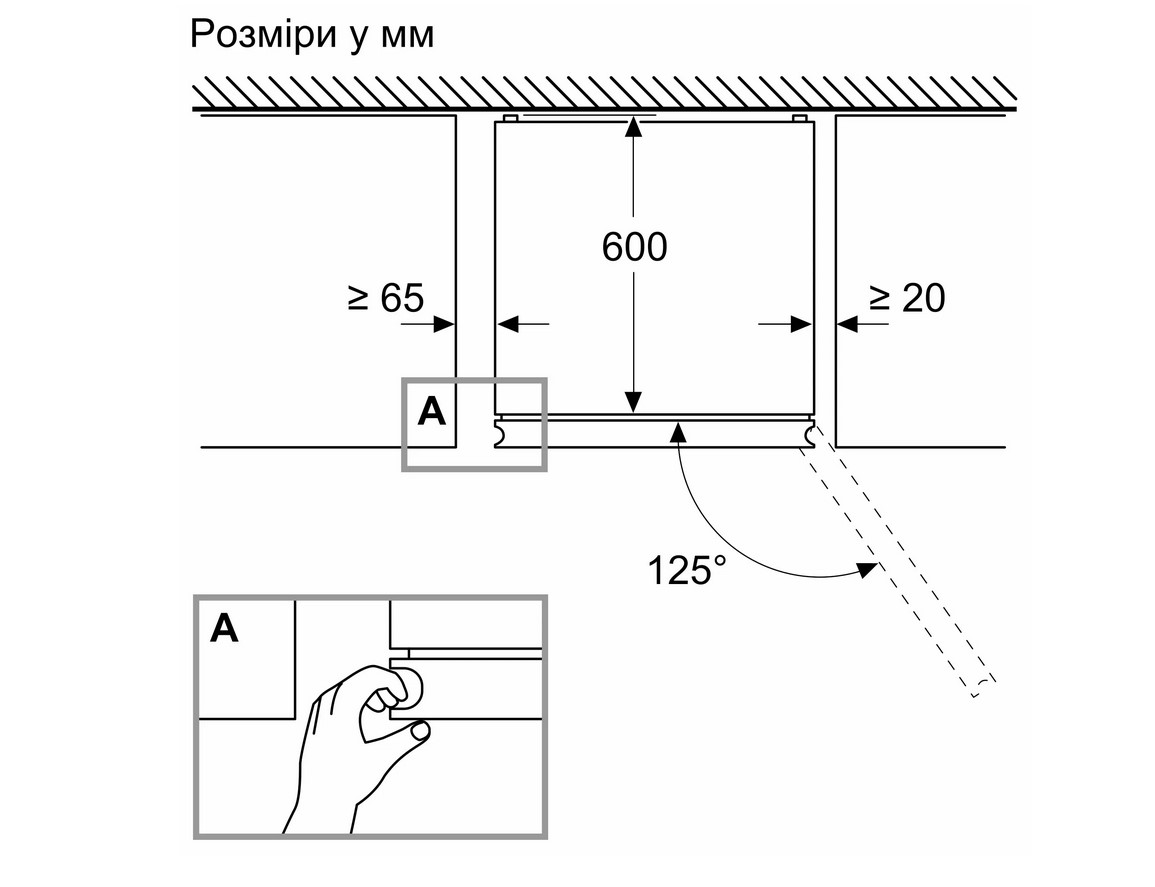 Розміри у мм

600

≥ 65

≥ 20

A

125°

A