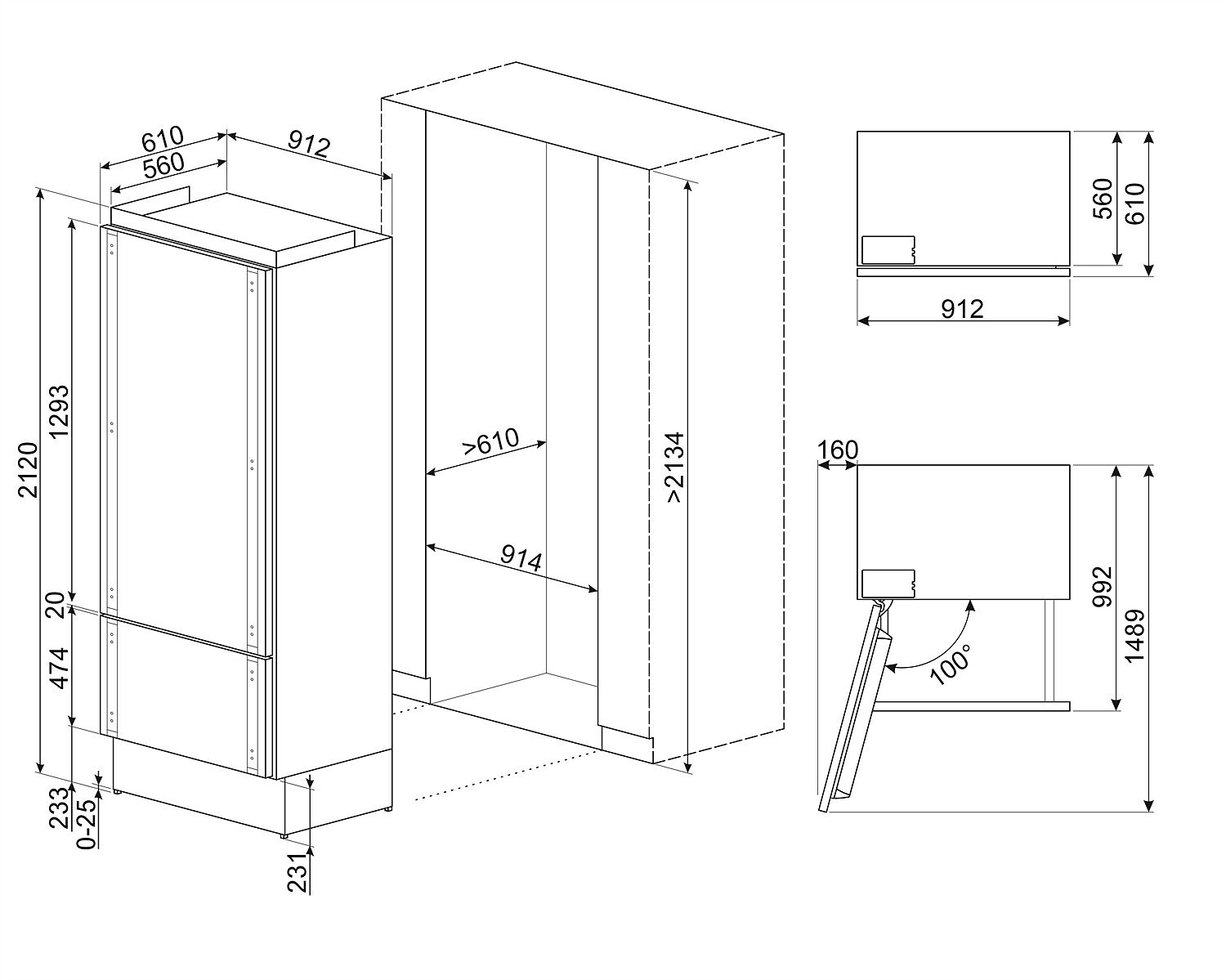 610
560
912
2120
1293
20
474
233
0-25
231
>610
914
>2134
560
610
912
160
992
1489
100°