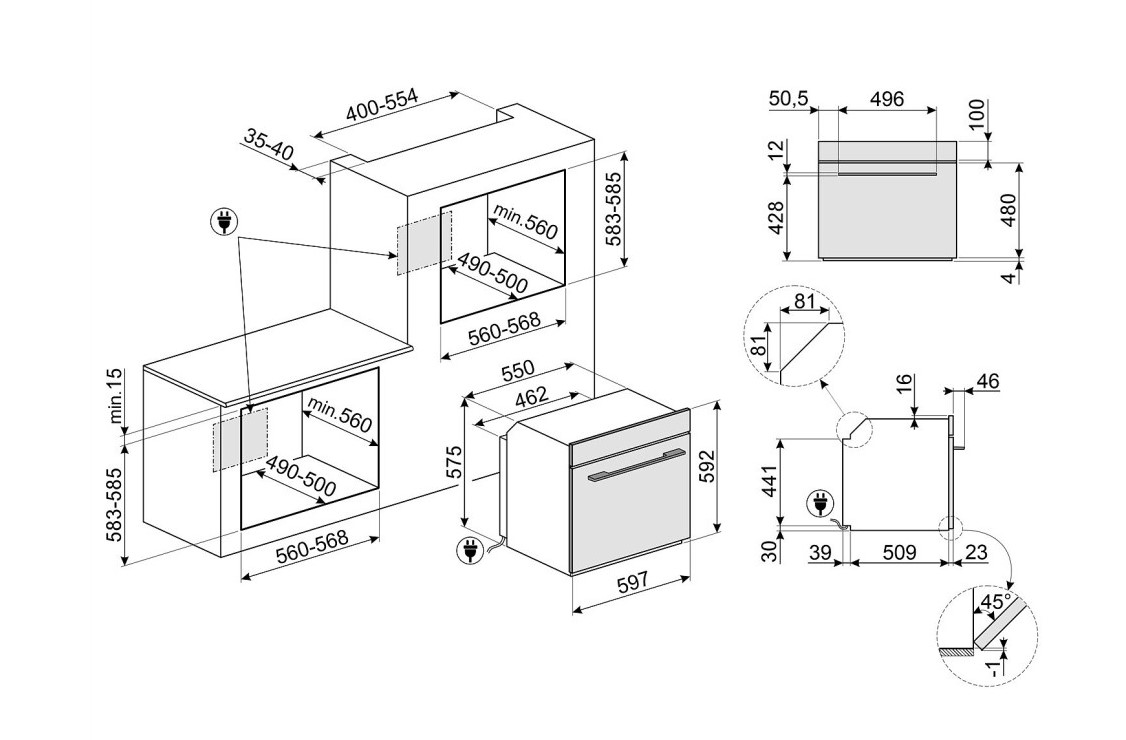 400-554
35-40
583-585
min.560
490-500
560-568
min.15
583-585
min.560
490-500
560-568
550
462
575
592
597
50,5
496
100
12
428
480
4
81
81
16
46
441
30
39
509
23
45°
-1