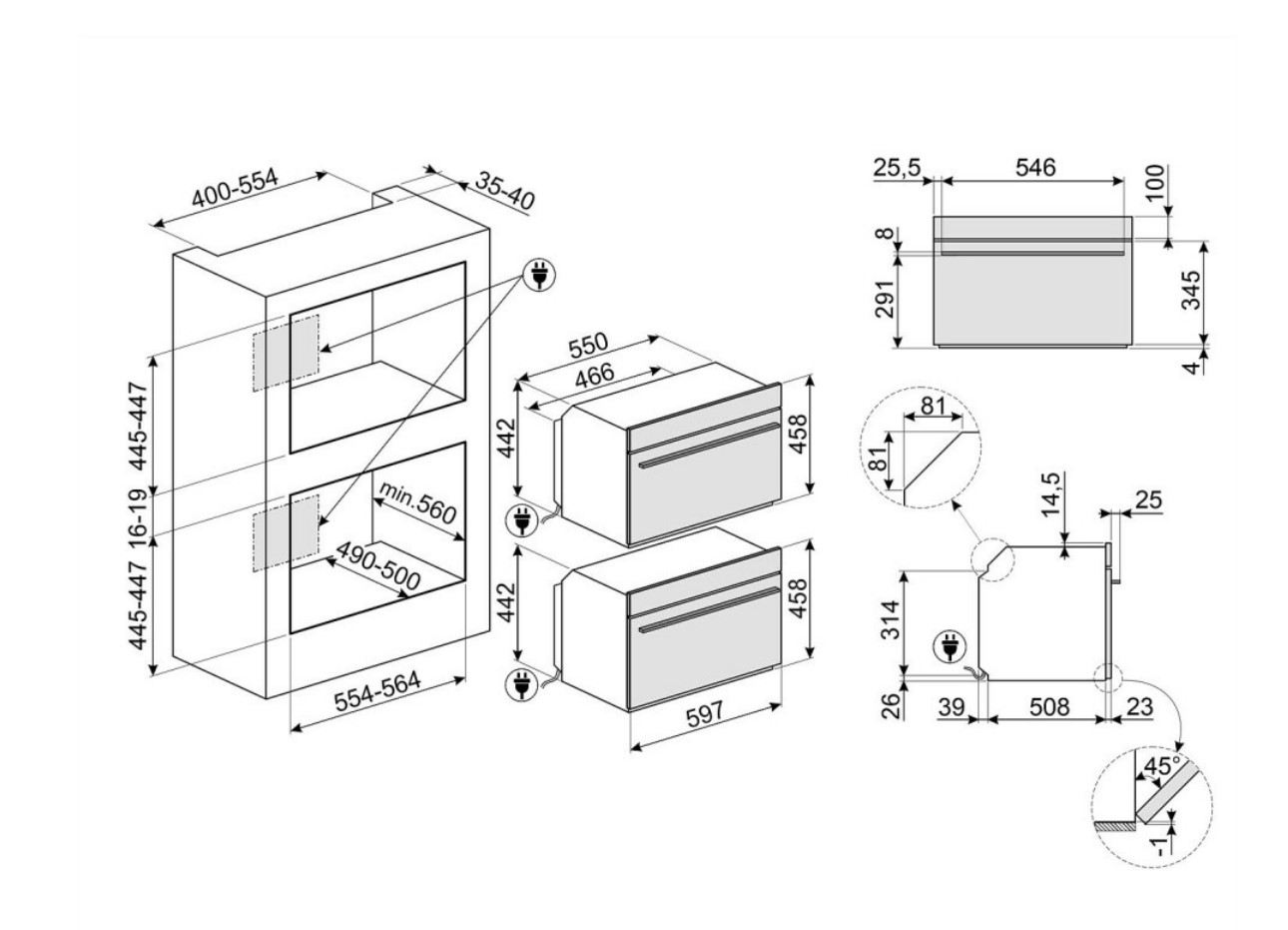 400-554
35-40
445-447
16-19
445-447
min.560
490-500
554-564
550
466
442
458
442
458
597
25,5
546
100
8
291
345
4
81
81
14,5
25
314
26
39
508
23
45°
-1