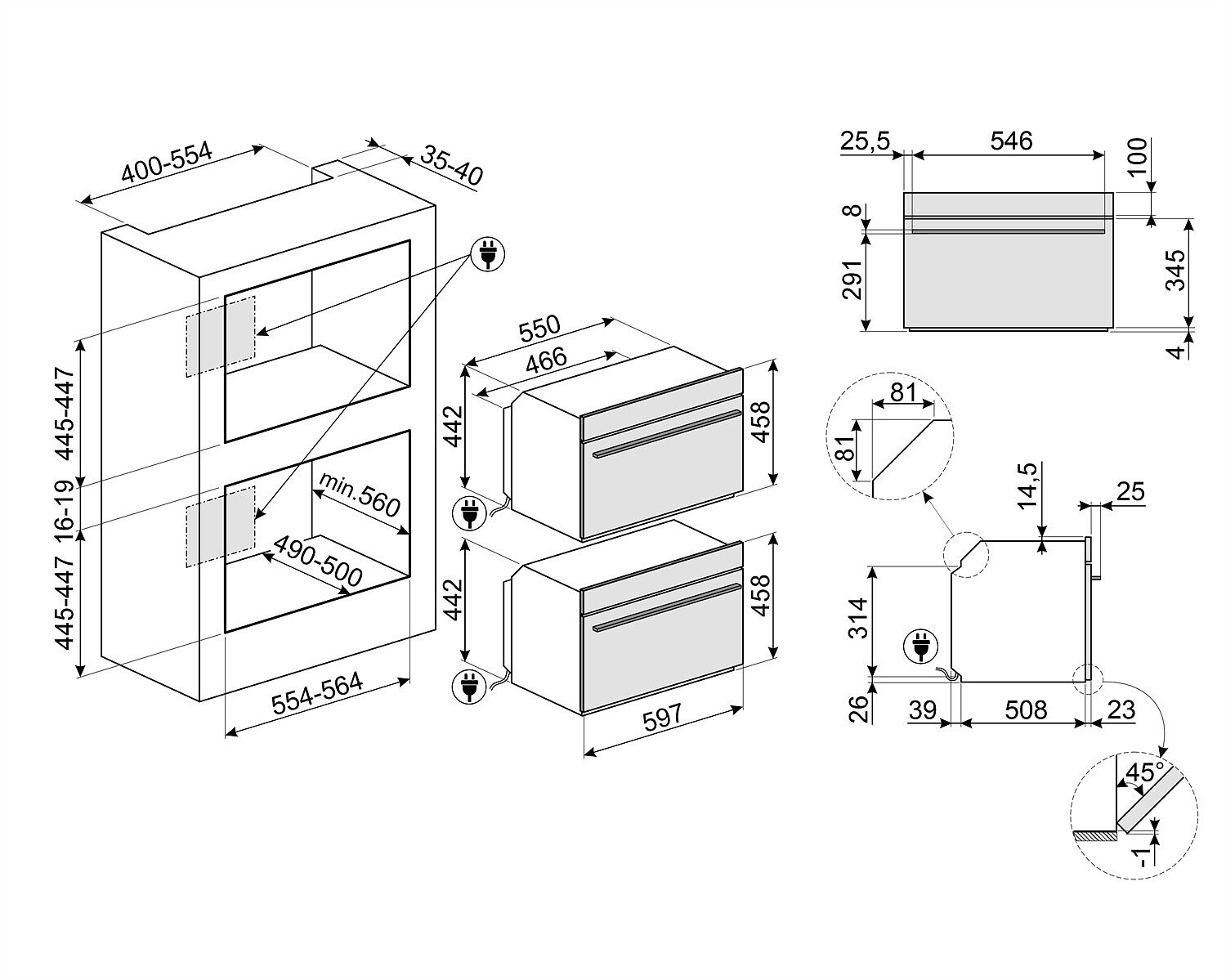 400-554
35-40
445-447
16-19
445-447
min.560
490-500
554-564
550
466
442
458
442
458
597
25,5
546
100
8
291
345
4
81
81
14,5
25
314
26
39
508
23
45°
-1