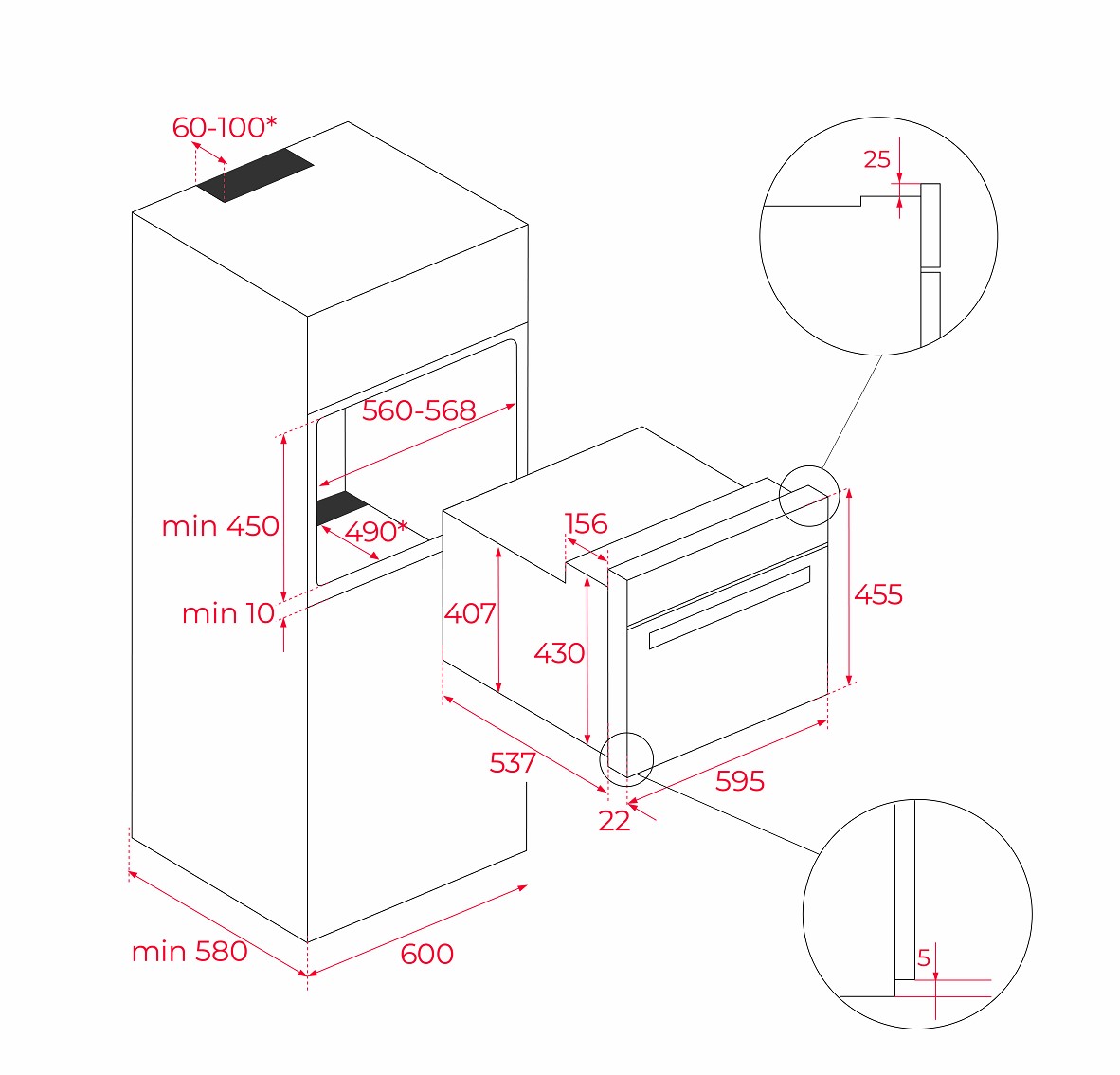 60-100*

25

560-568

min 450

490*

156

min 10

407

430

455

537

595

22

5

min 580

600