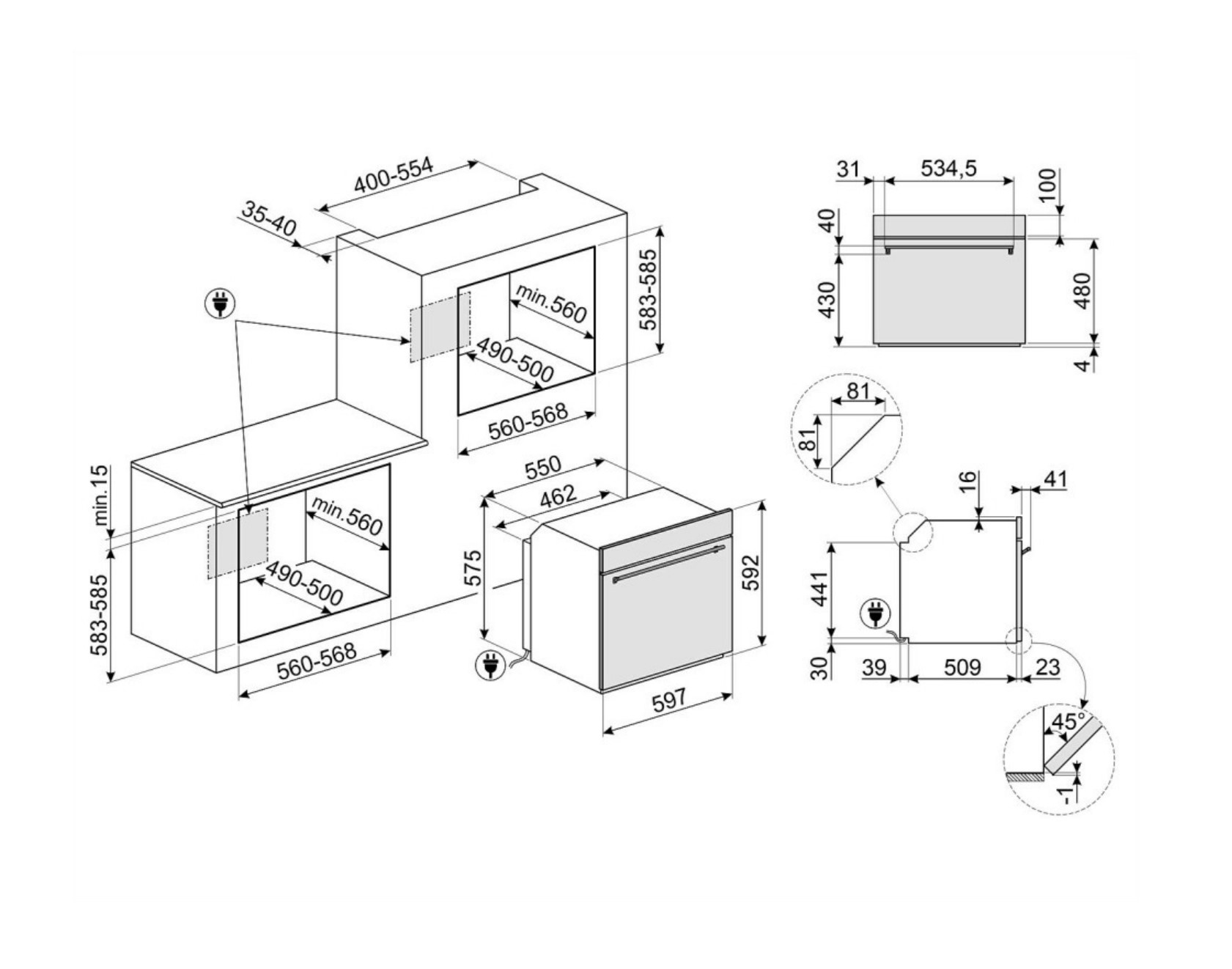 400-554
35-40
583-585
min.560
490-500
560-568
min.15
583-585
min.560
490-500
560-568
550
462
575
592
597
31
534,5
100
40
430
480
4
81
81
16
41
441
30
39
509
23
45°
-1