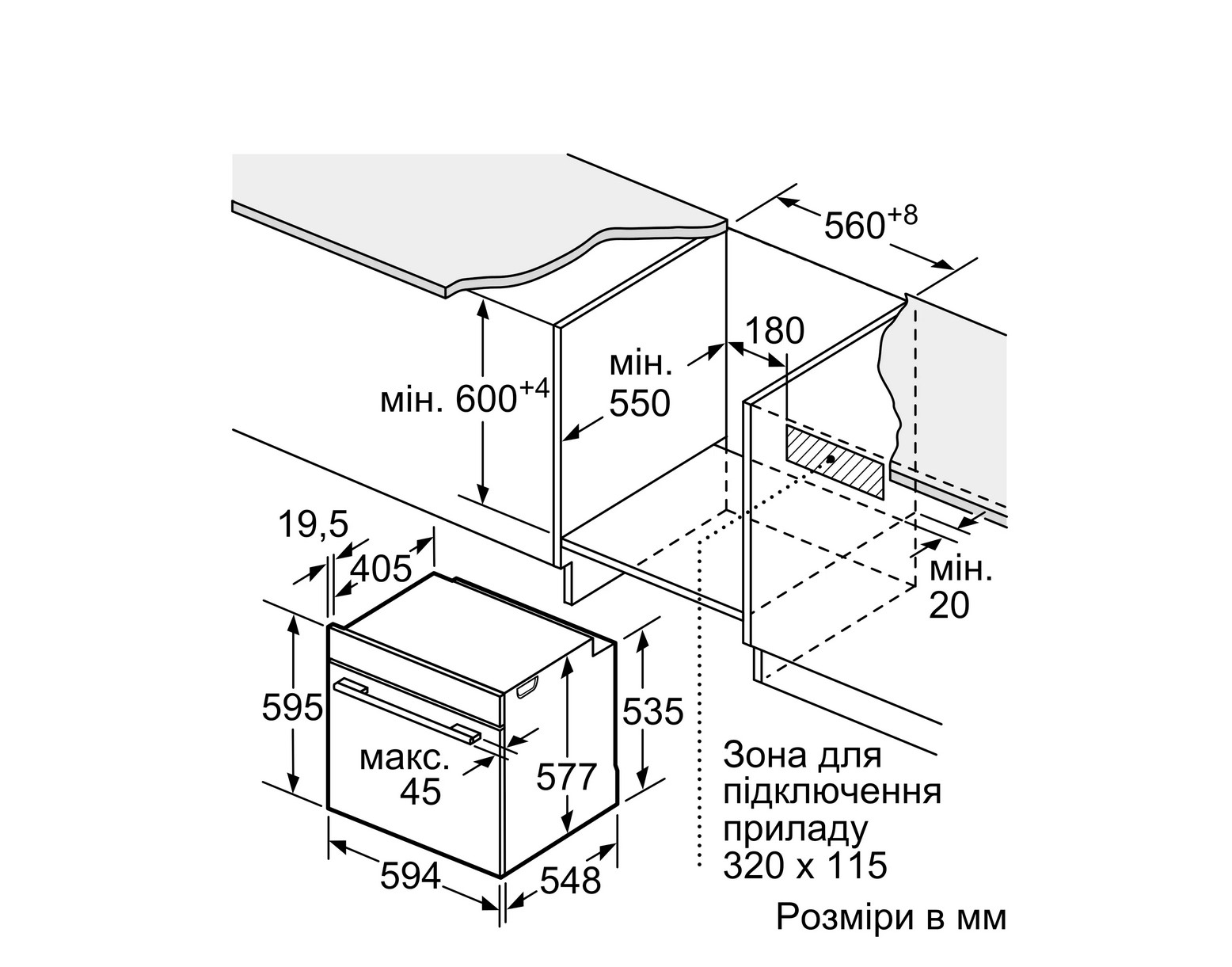 $560^{+8}$

180

мін. 550

мін. $600^{+4}$

19,5

405

мін. 20

595

535

макс. 45

577

594

548

Зона для підключення приладу 320 x 115

Розміри в мм